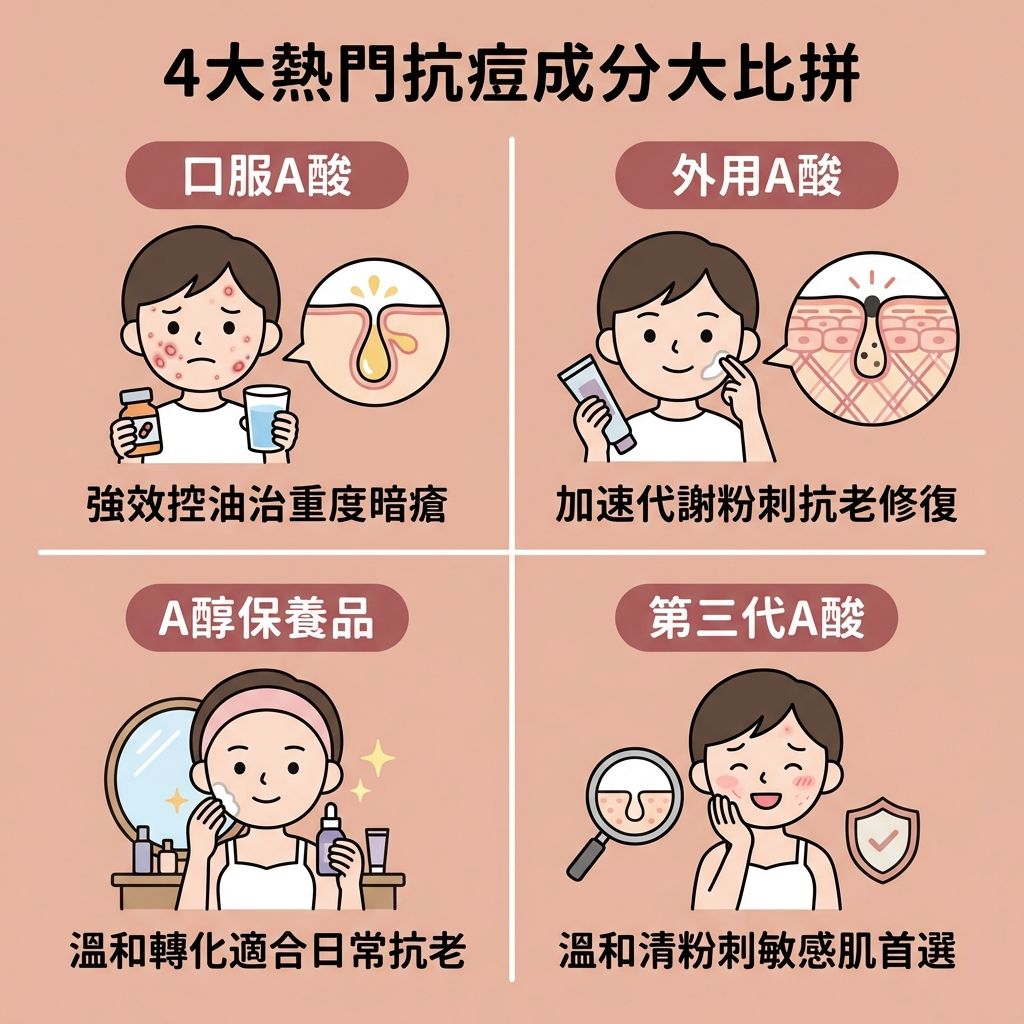 4大熱門抗痘成分大比拼

口服A酸

強效控油治重度暗瘡

外用A酸

加速代謝粉刺抗老修復

A醇保養品

溫和轉化適合日常抗老

第三代A酸

溫和清粉刺敏感肌首選