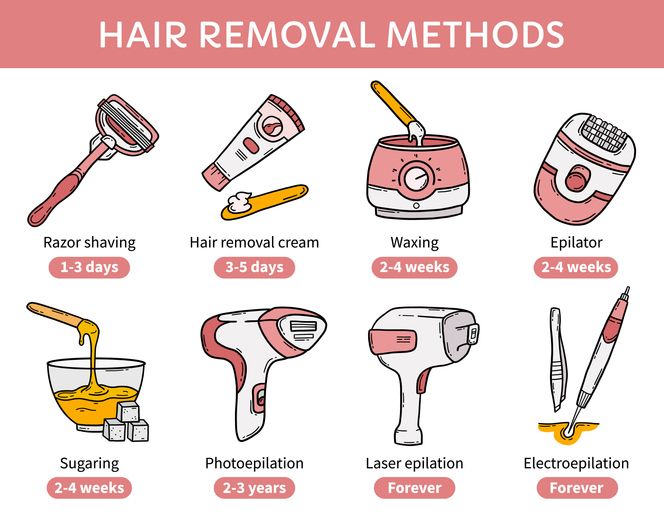 HAIR REMOVAL METHODS

Razor shaving
1-3 days

Hair removal cream
3-5 days

Waxing
2-4 weeks

Epilator
2-4 weeks

Sugaring
2-4 weeks

Photoepilation
2-3 years

Laser epilation
Forever

Electroepilation
Forever